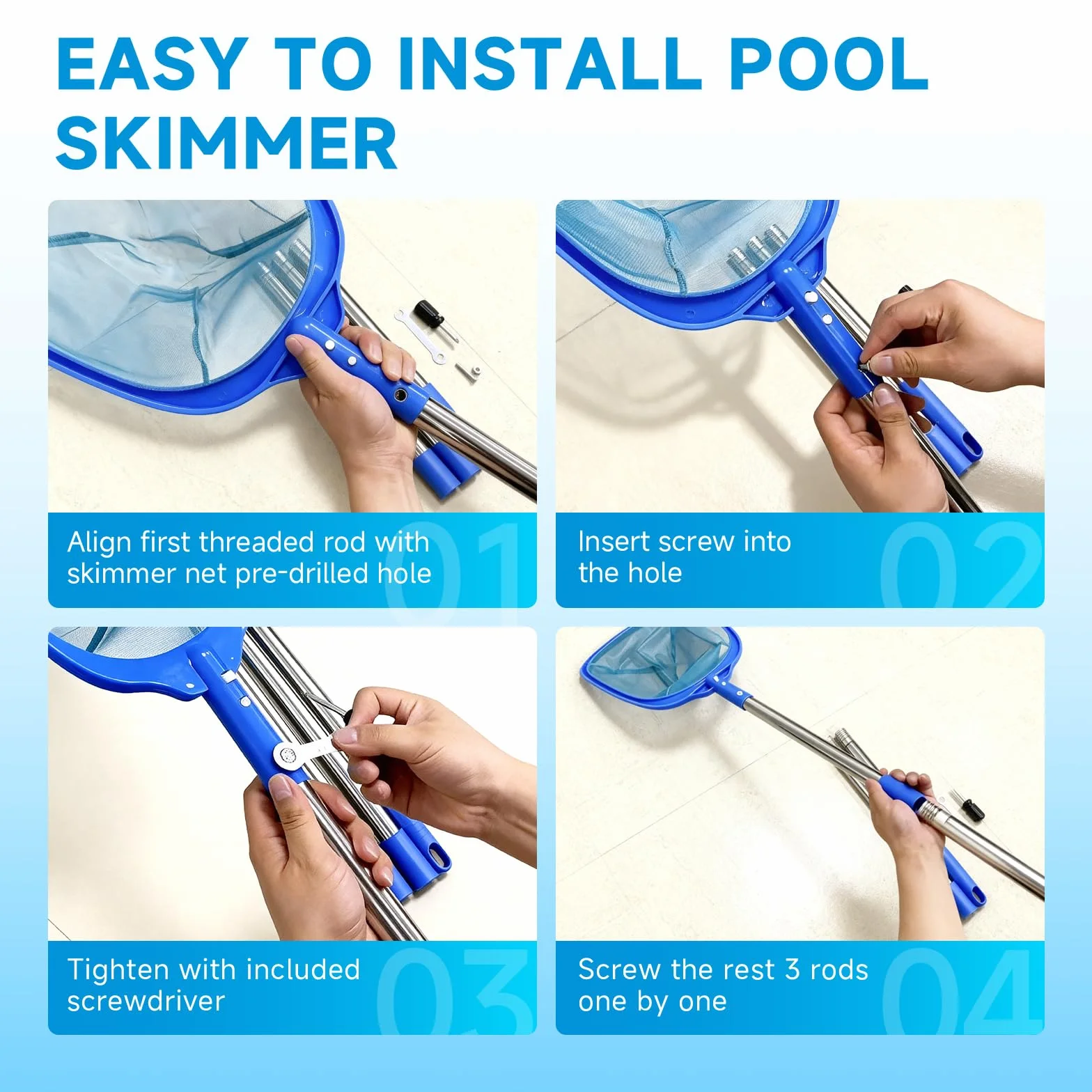 EASY TO INSTALL POOL SKIMMER

Align first threaded rod with skimmer net pre-drilled hole

01

Insert screw into the hole

02

Tighten with included screwdriver

03

Screw the rest 3 rods one by one

04