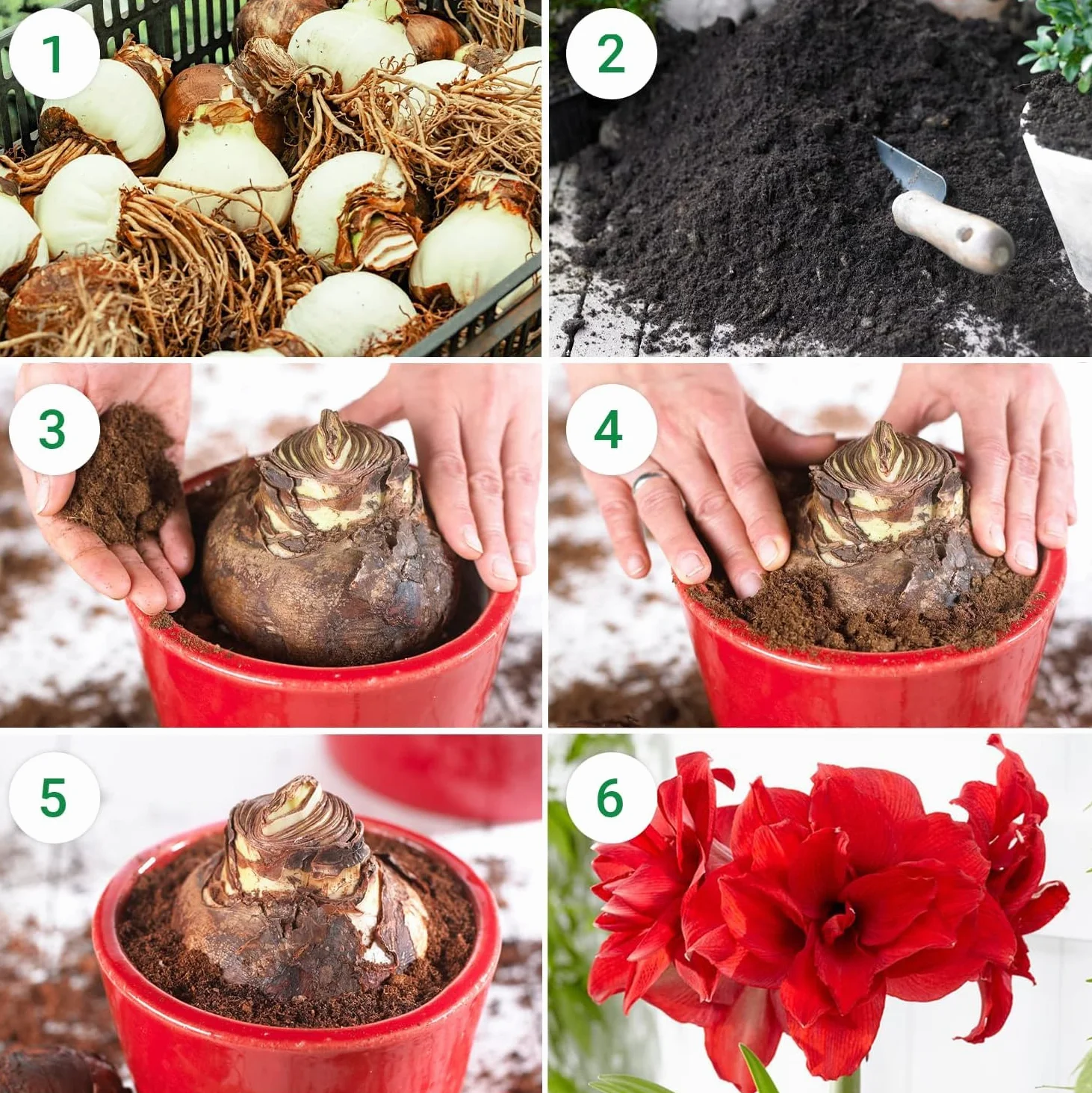 1

2

3

4

5

6