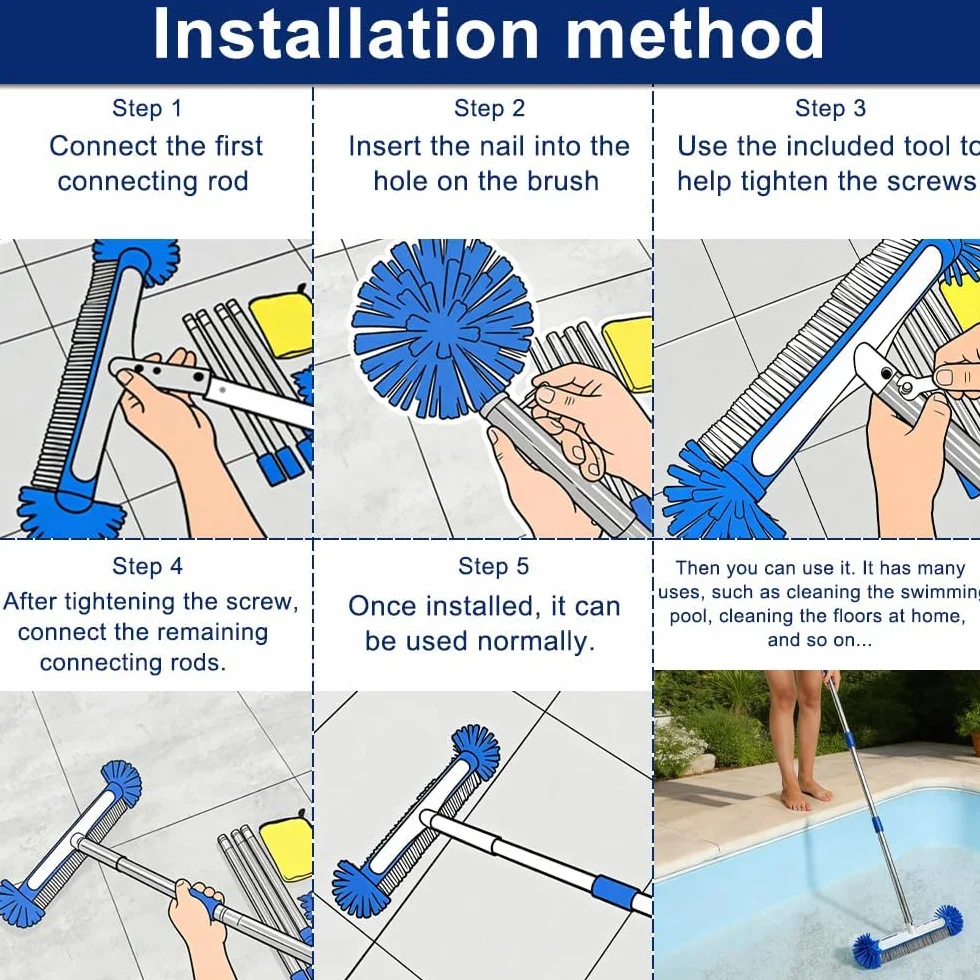 Installation method

Step 1
Connect the first connecting rod

Step 2
Insert the nail into the hole on the brush

Step 3
Use the included tool to help tighten the screws

Step 4
After tightening the screw, connect the remaining connecting rods.

Step 5
Once installed, it can be used normally.

Then you can use it. It has many uses, such as cleaning the swimming pool, cleaning the floors at home, and so on...