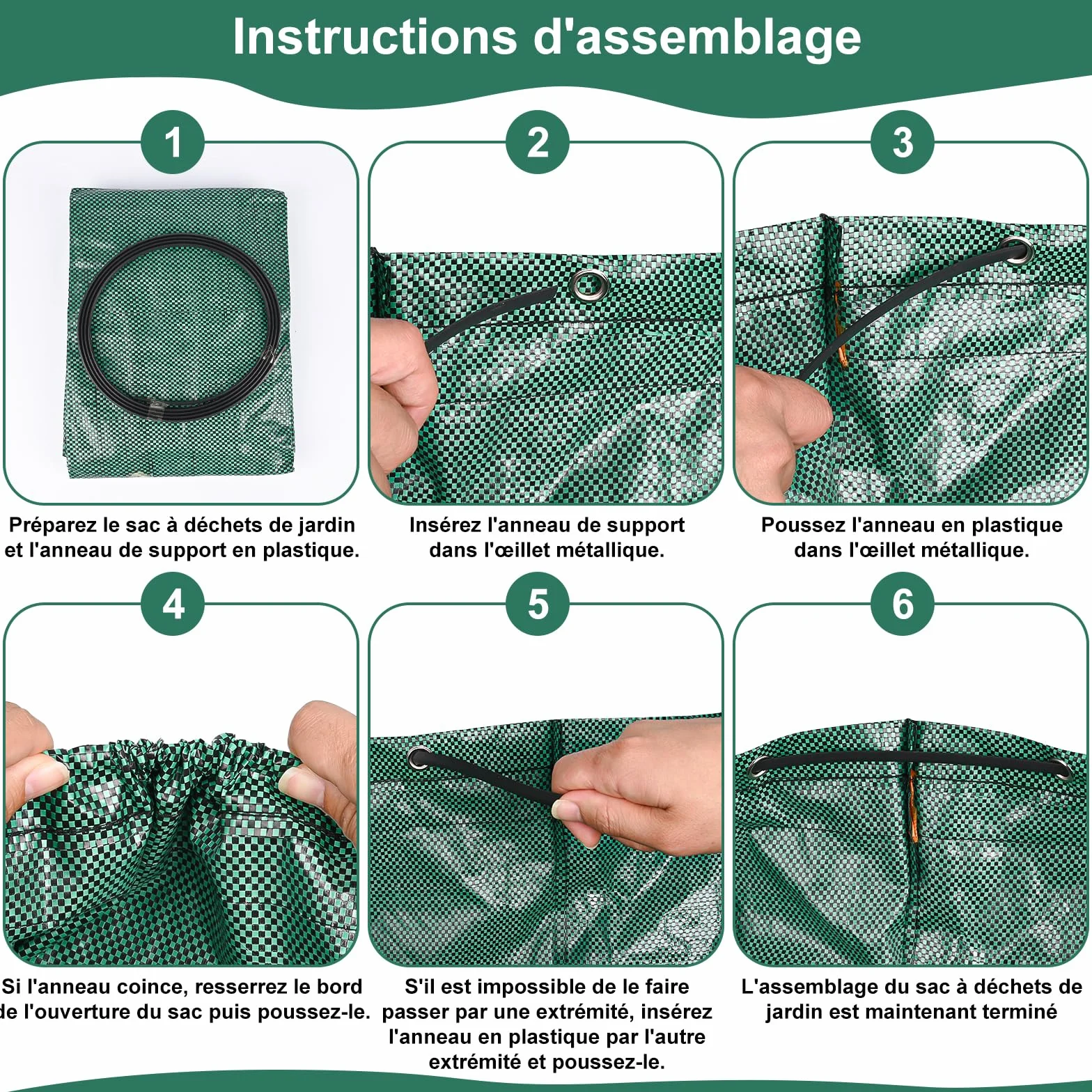 Instructions d'assemblage

1

Préparez le sac à déchets de jardin et l'anneau de support en plastique.

2

Insérez l'anneau de support dans l'œillet métallique.

3

Poussez l'anneau en plastique dans l'œillet métallique.

4

Si l'anneau coince, resserrez le bord de l'ouverture du sac puis poussez-le.

5

S'il est impossible de le faire passer par une extrémité, insérez l'anneau en plastique par l'autre extrémité et poussez-le.

6

L'assemblage du sac à déchets de jardin est maintenant terminé