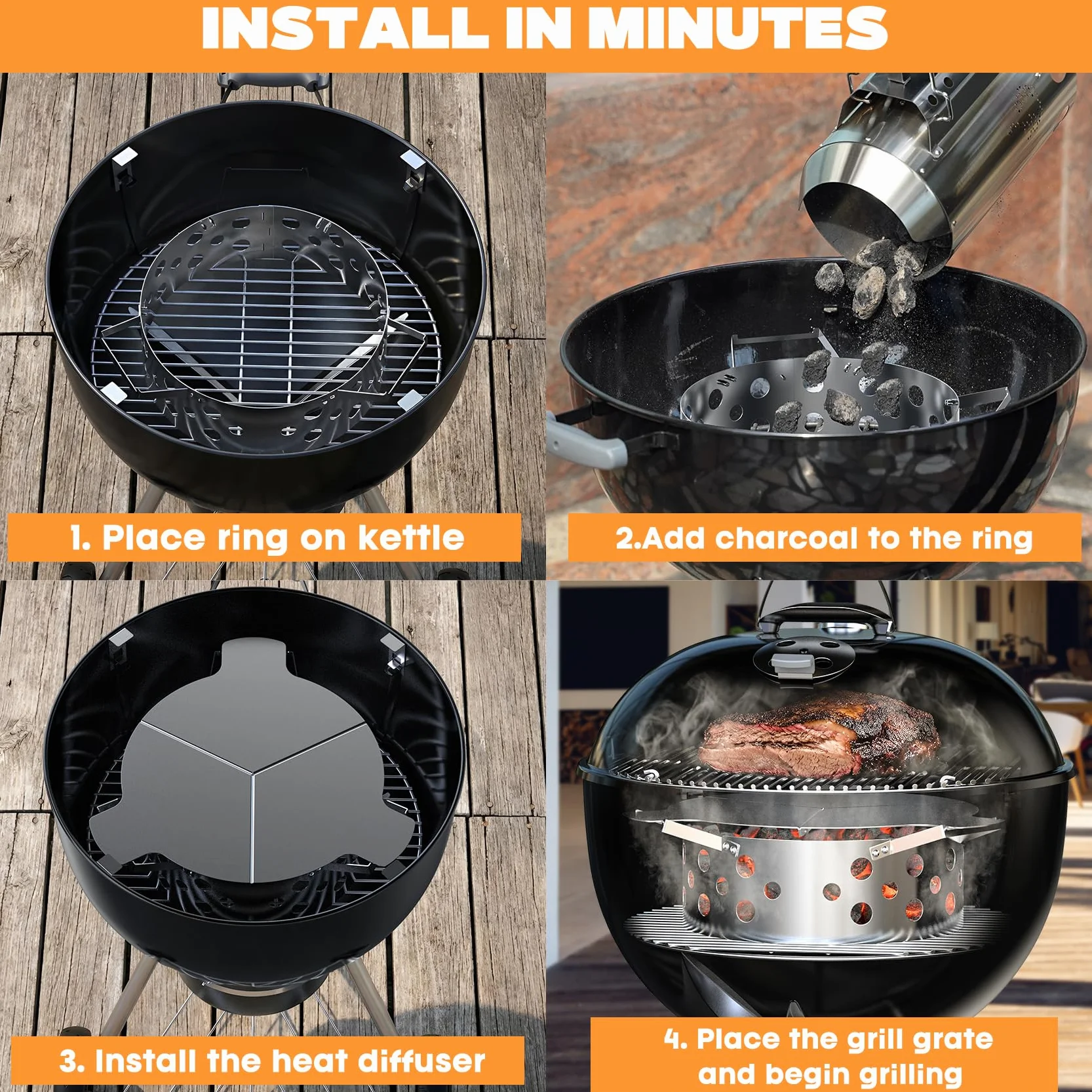 INSTALL IN MINUTES

1. Place ring on kettle

2.Add charcoal to the ring

3. Install the heat diffuser

4. Place the grill grate and begin grilling